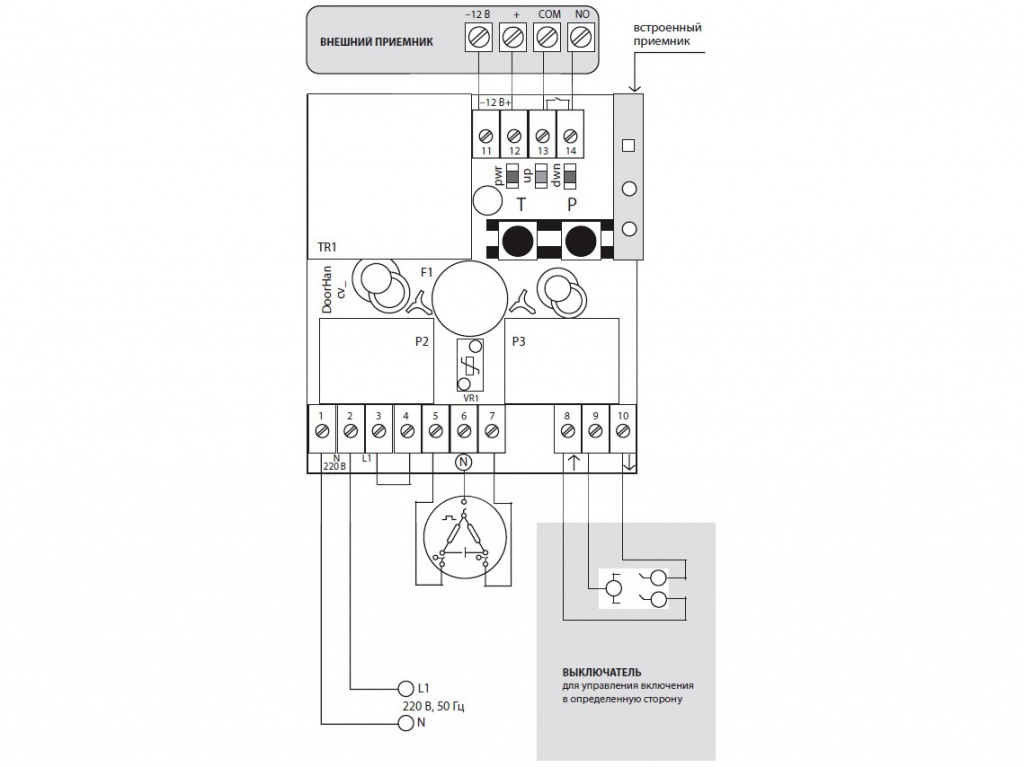 ВНЕШНИЙ ПРИЕМНИК

–12 В + COM NO

встроенный приемник

–12 В+

11 12 13 14

pwr up dwn

T P

TR1

DoorHan cv_

F1

P2 P3

VR1

1 2 3 4 5 6 7 8 9 10

N 220 В L1

N

L1

220 В, 50 Гц

N

ВЫКЛЮЧАТЕЛЬ
для управления включения в определенную сторону