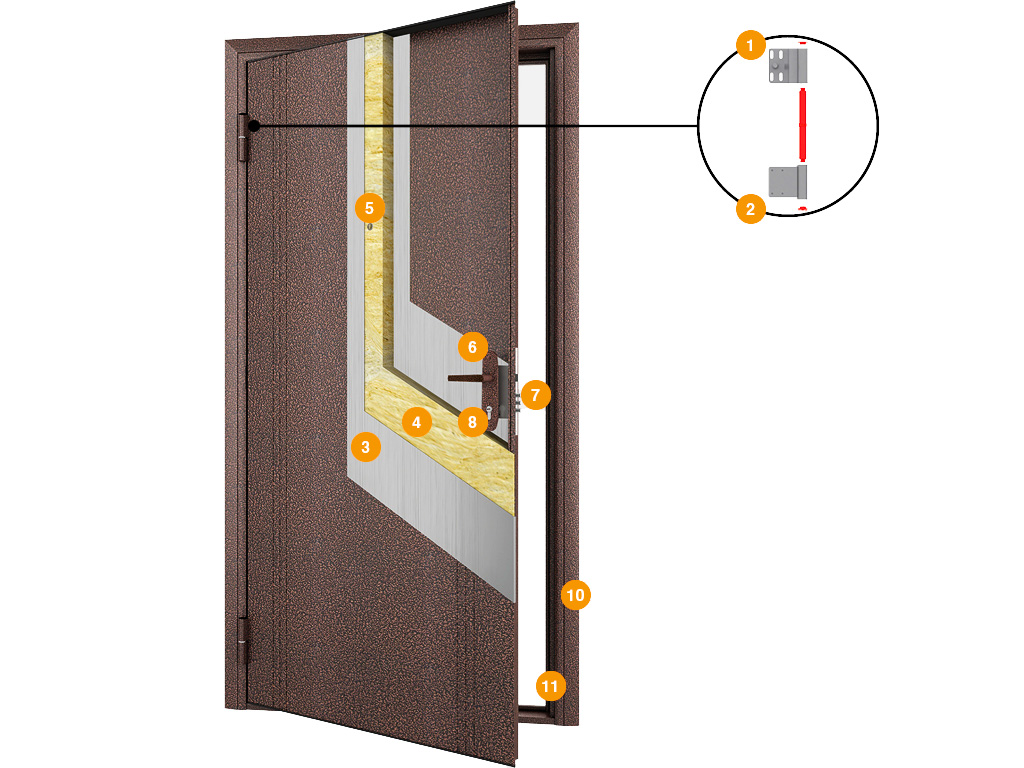 1
2
5
6
7
4
8
3
10
11