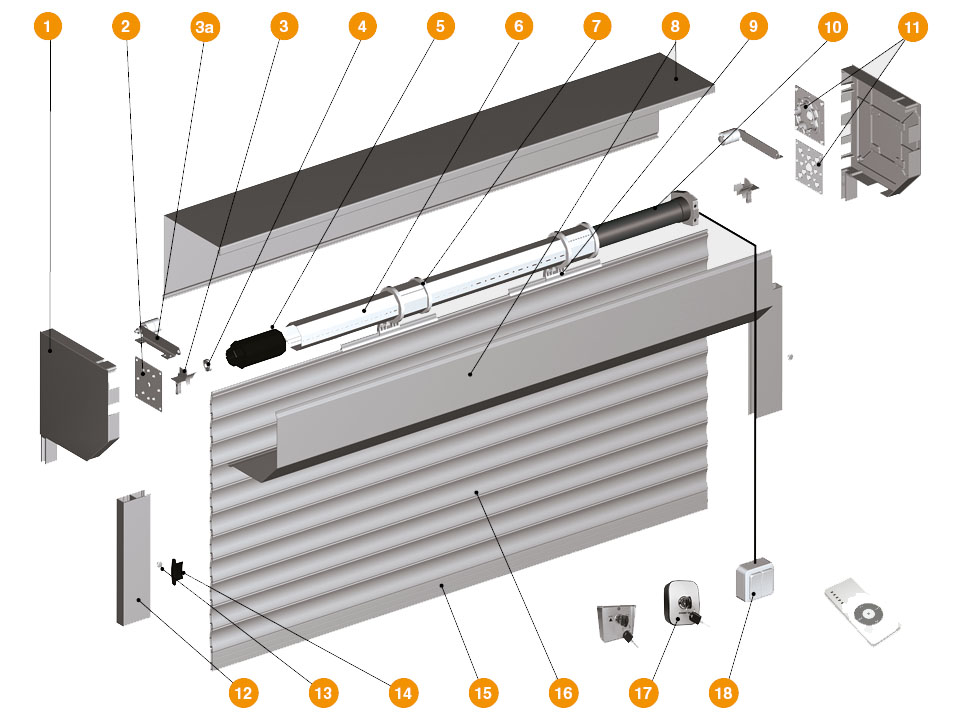 1
2
3a
3
4
5
6
7
8
9
10
11
12
13
14
15
16
17
18