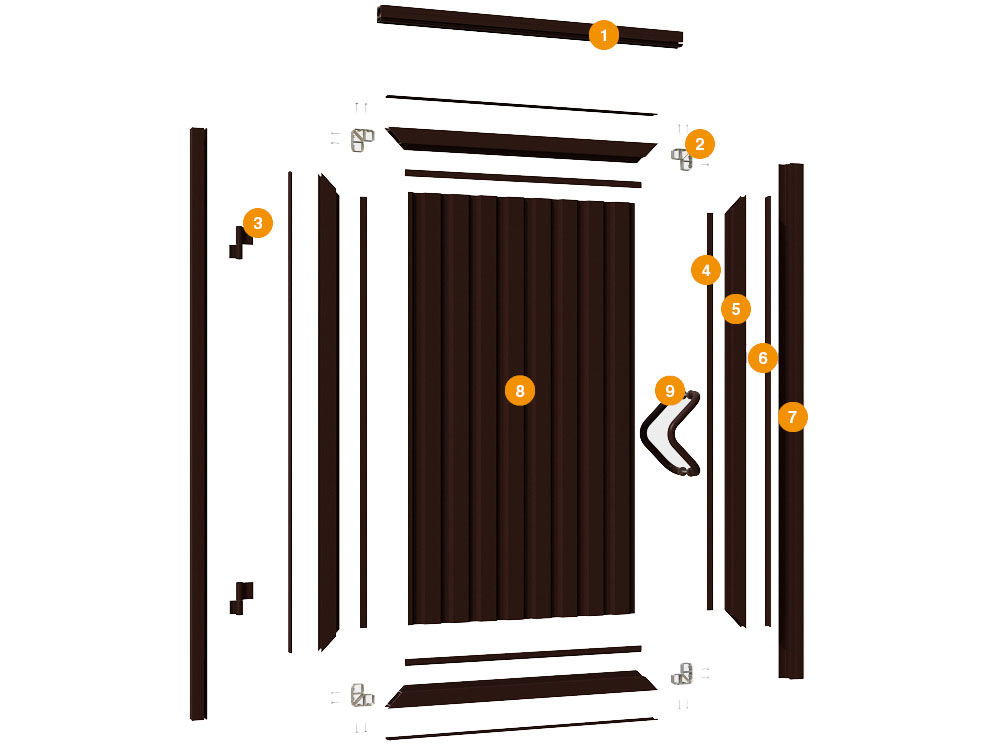 1
2
3
4
5
6
7
8
9