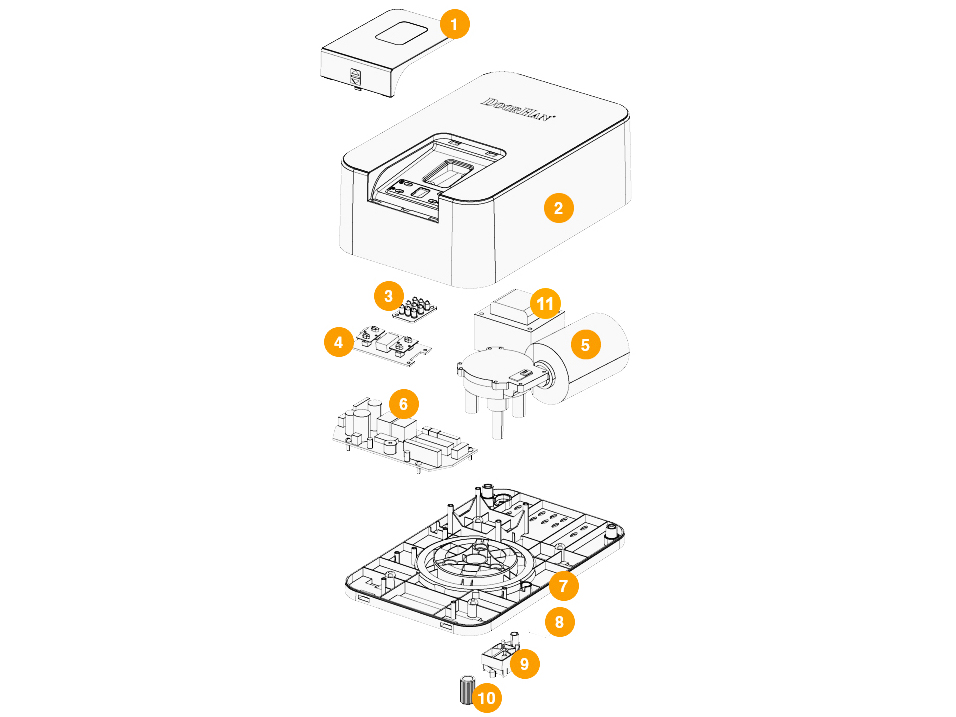 1
DoorHan
2
3
11
4
5
6
7
8
9
10