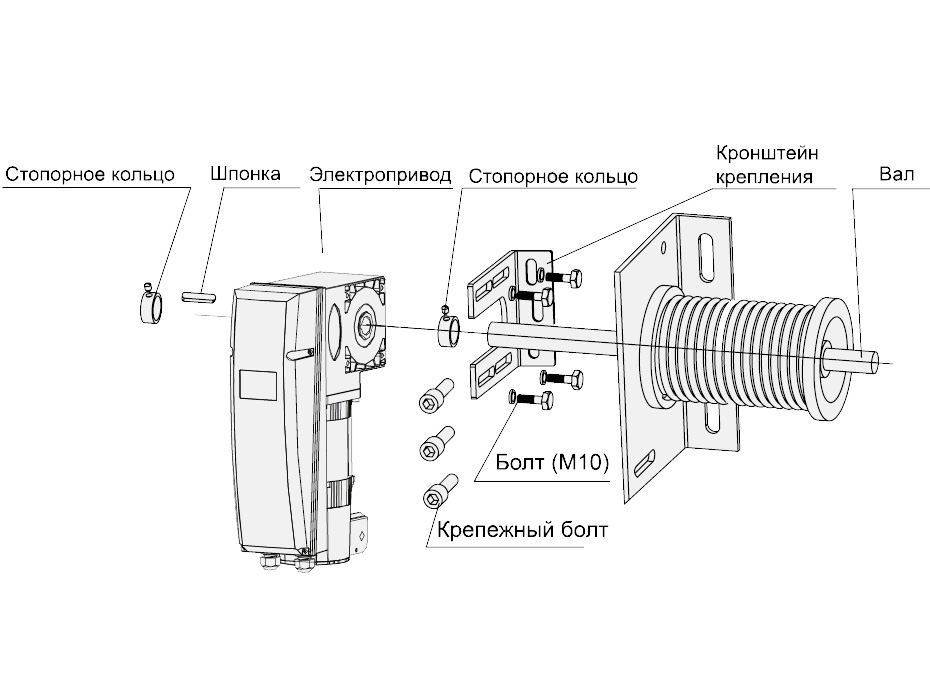 Стопорное кольцо
Шпонка
Электропривод
Стопорное кольцо
Кронштейн крепления
Вал
Болт (М10)
Крепежный болт