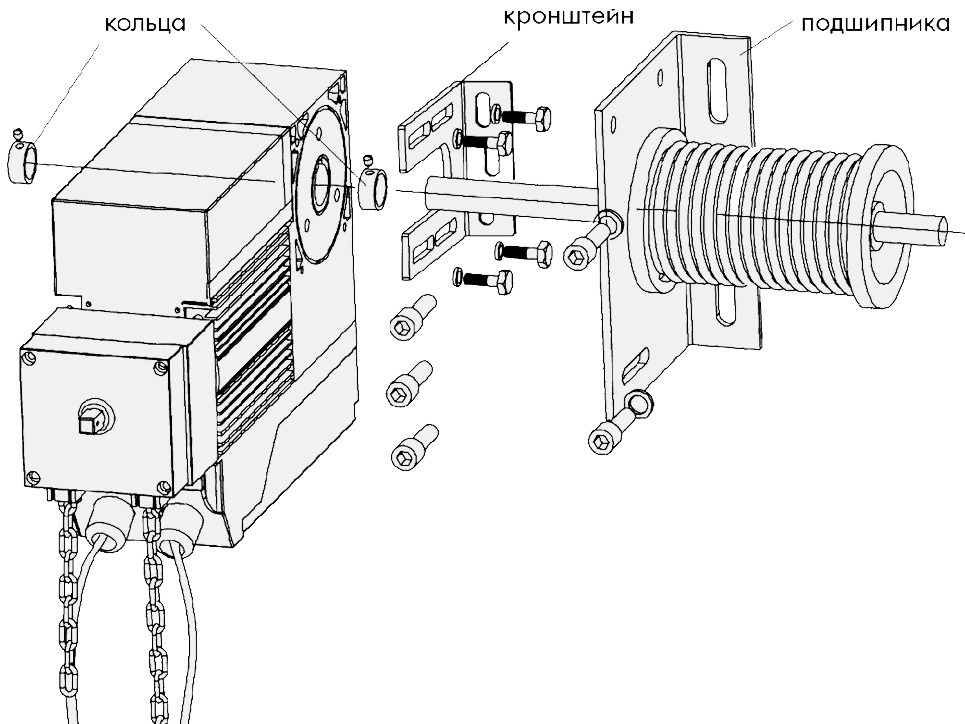 кольца

кронштейн

подшипника