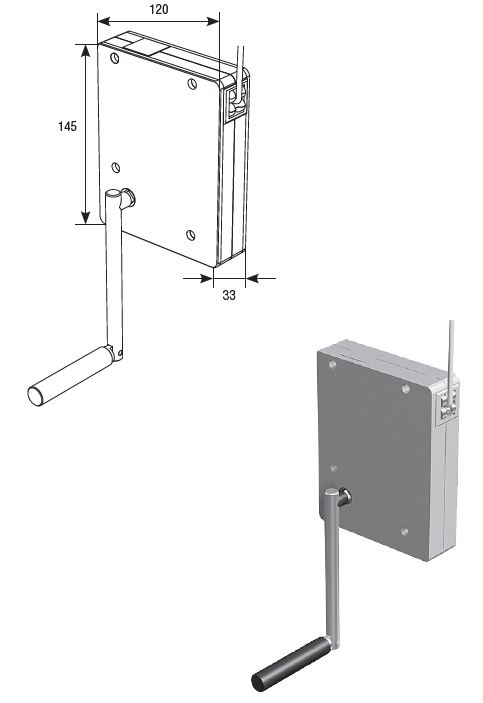 120
145
33