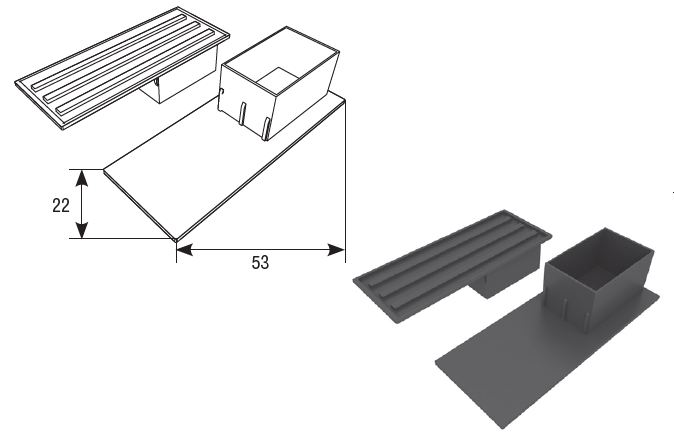 22

53